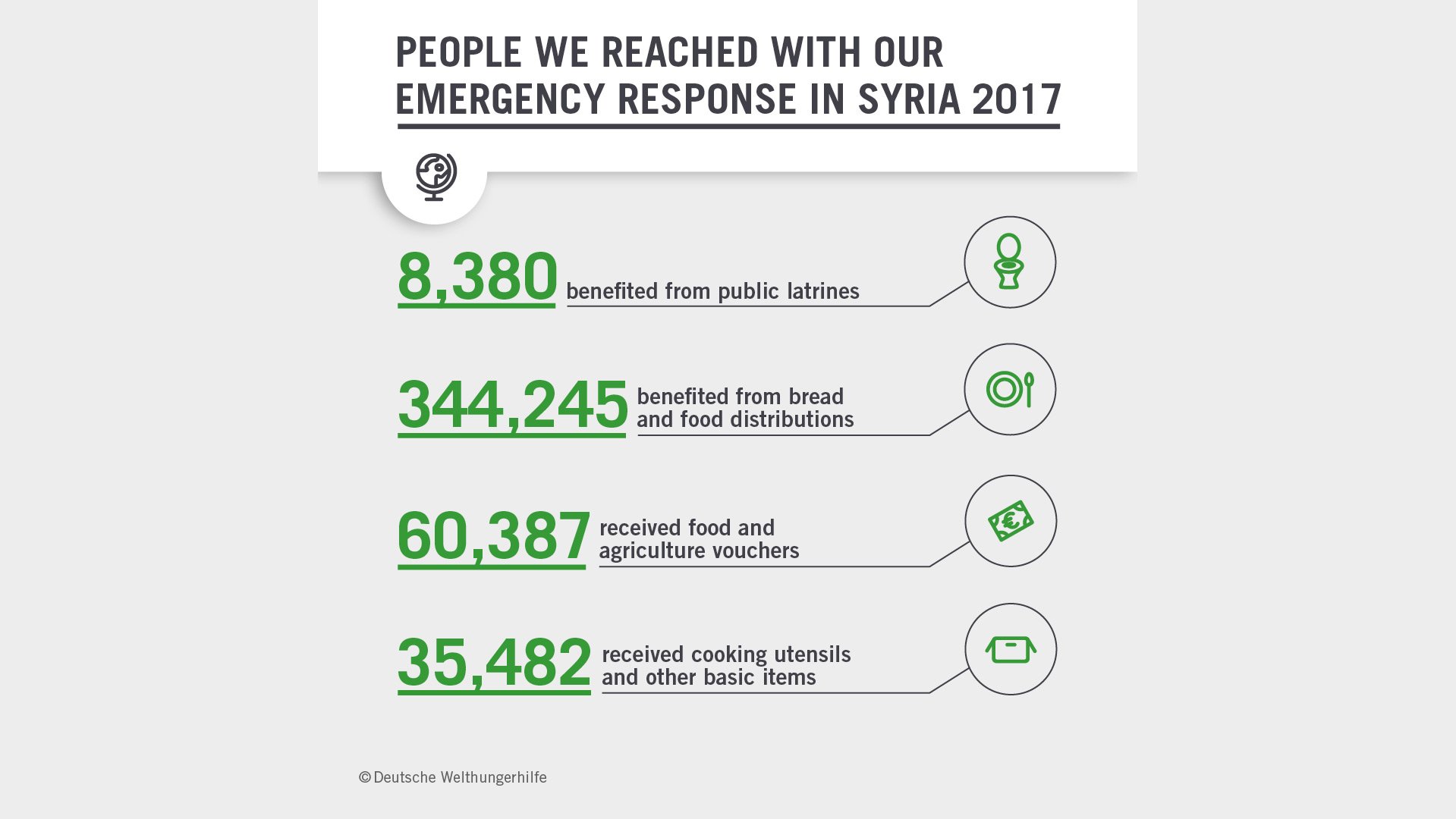 PEOPLE WE REACHED WITH OUR EMERGENCY RESPONSE IN SYRIA 2017

8,380 benefited from public latrines

344,245 benefited from bread and food distributions

60,387 received food and agriculture vouchers

35,482 received cooking utensils and other basic items

© Deutsche Welthungerhilfe