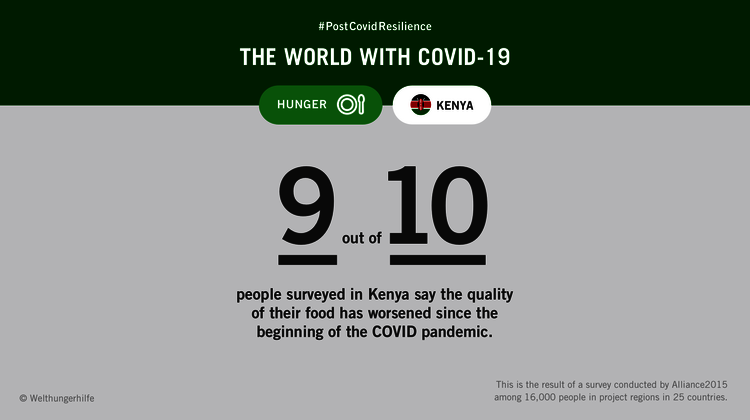 #PostCovidResilience

THE WORLD WITH COVID-19

HUNGER

KENYA

9 out of 10

people surveyed in Kenya say the quality of their food has worsened since the beginning of the COVID pandemic.

© Welthungerhilfe

This is the result of a survey conducted by Alliance2015 among 16,000 people in project regions in 25 countries.